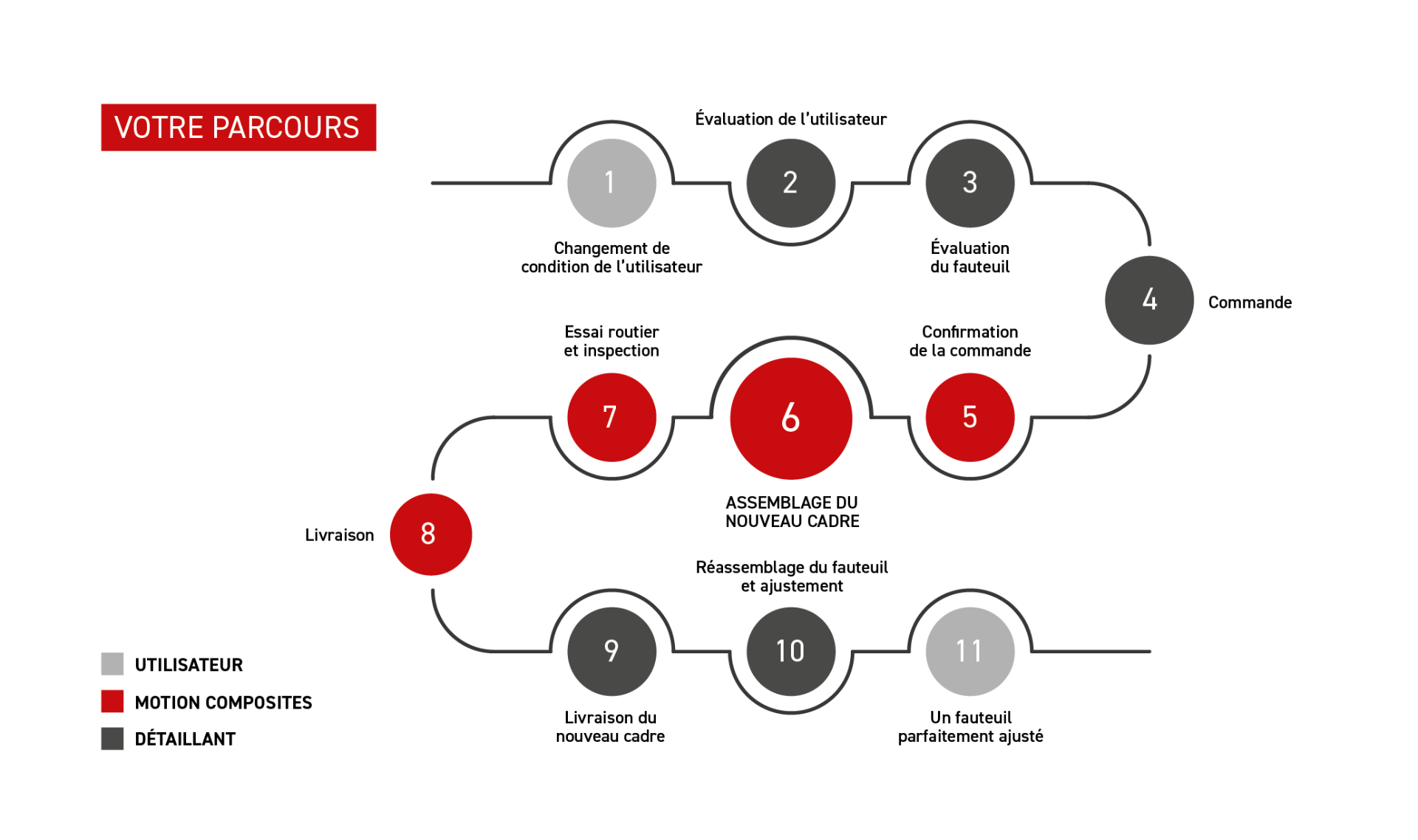 VOTRE PARCOURS

1
Changement de condition de l'utilisateur

Évaluation de l'utilisateur
2

3
Évaluation du fauteuil

4
Commande

Confirmation de la commande
5

6
ASSEMBLAGE DU NOUVEAU CADRE

Essai routier et inspection
7

Livraison
8

9
Livraison du nouveau cadre

Réassemblage du fauteuil et ajustement
10

11
Un fauteuil parfaitement ajusté

UTILISATEUR
MOTION COMPOSITES
DÉTAILLANT